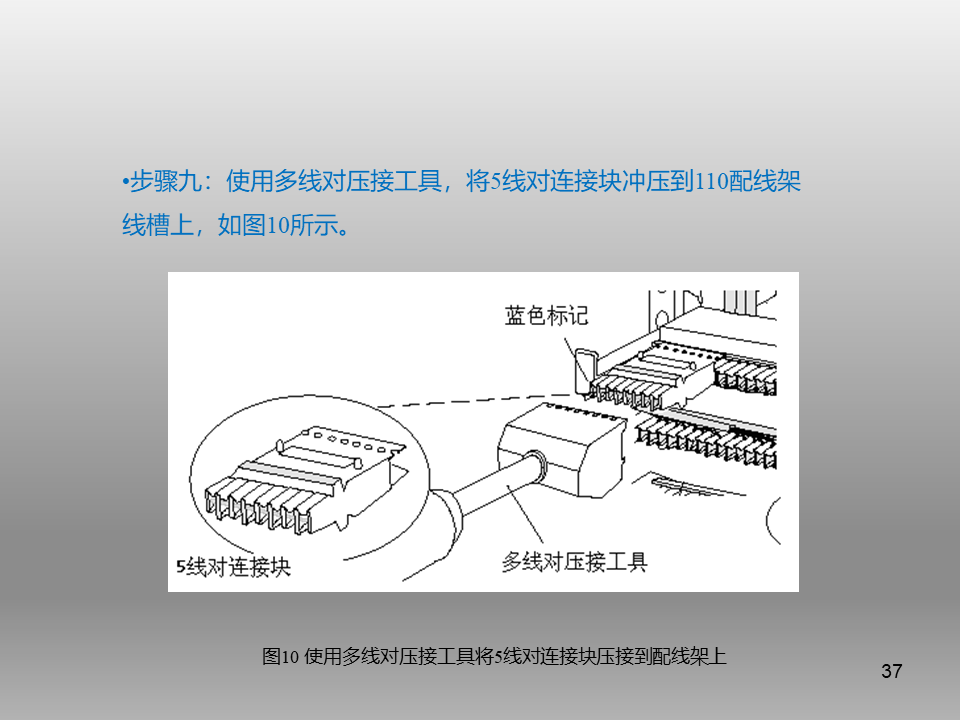 •步骤九：使用多线对压接工具，将5线对连接块冲压到110配线架线槽上，如图10所示。

蓝色标记

5线对连接块

多线对压接工具

图10 使用多线对压接工具将5线对连接块压接到配线架上

37